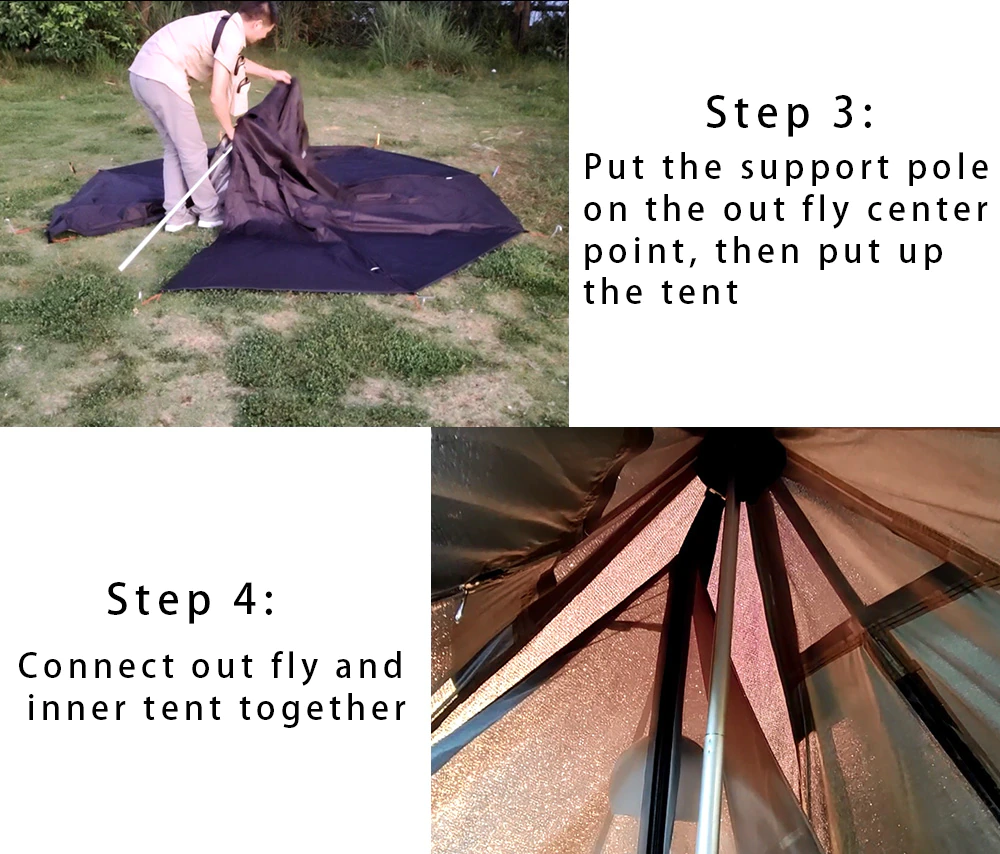 Step 3:
Put the support pole on the out fly center point, then put up the tent

Step 4:
Connect out fly and inner tent together